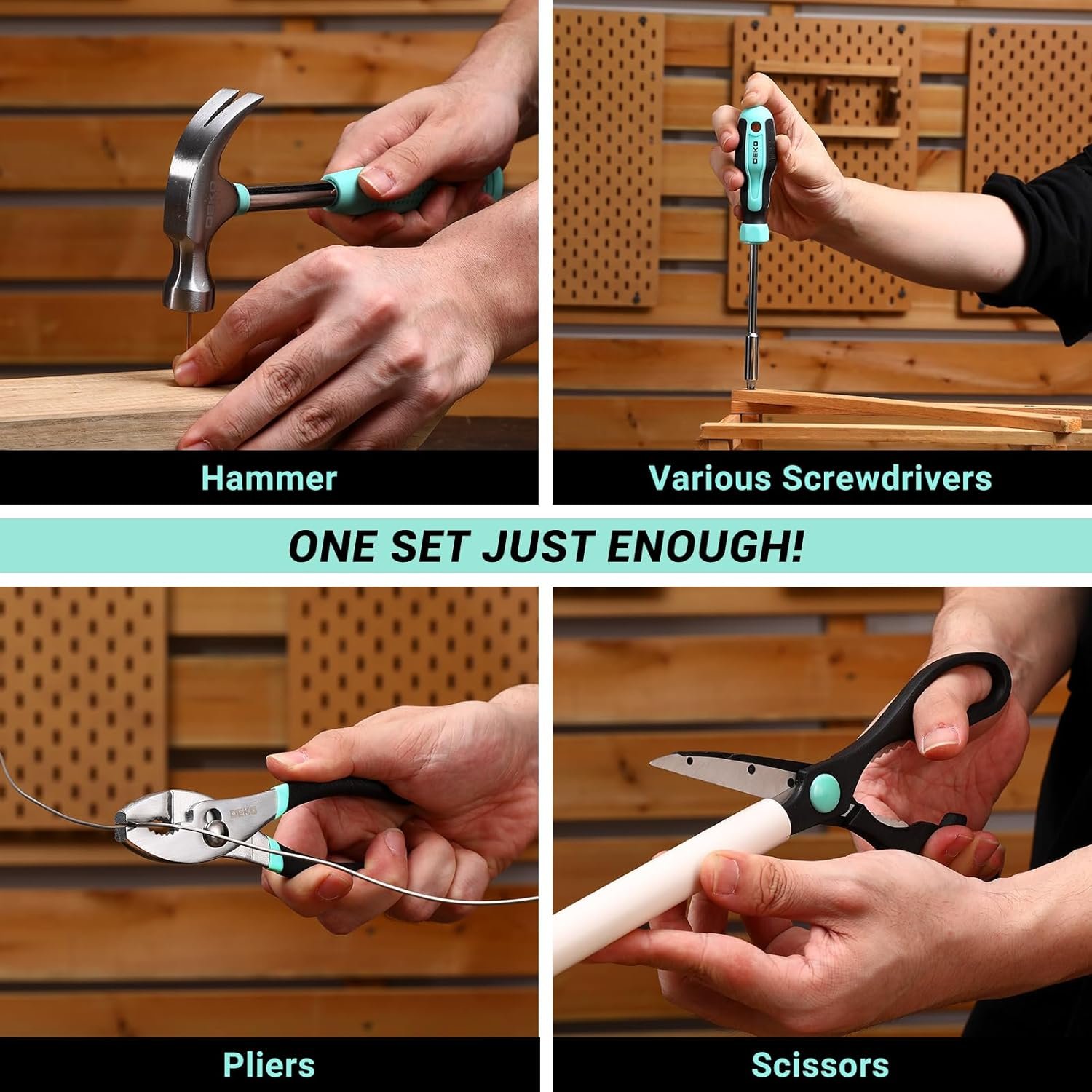 DEKO

Hammer

DEKO

Various Screwdrivers

ONE SET JUST ENOUGH!

DEKO

Pliers

Scissors